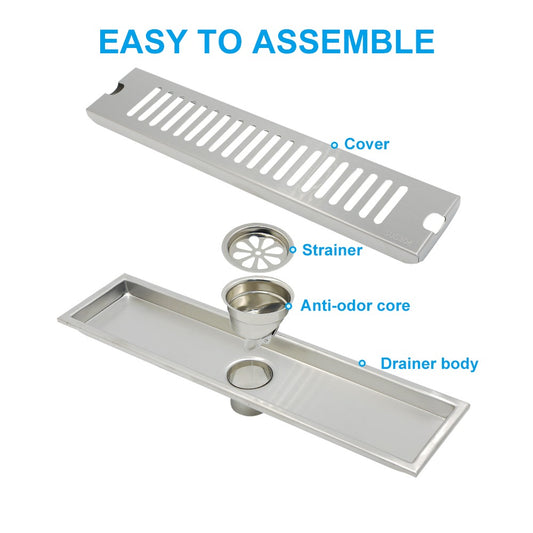 EASY TO ASSEMBLE

Cover

Strainer

Anti-odor core

Drainer body