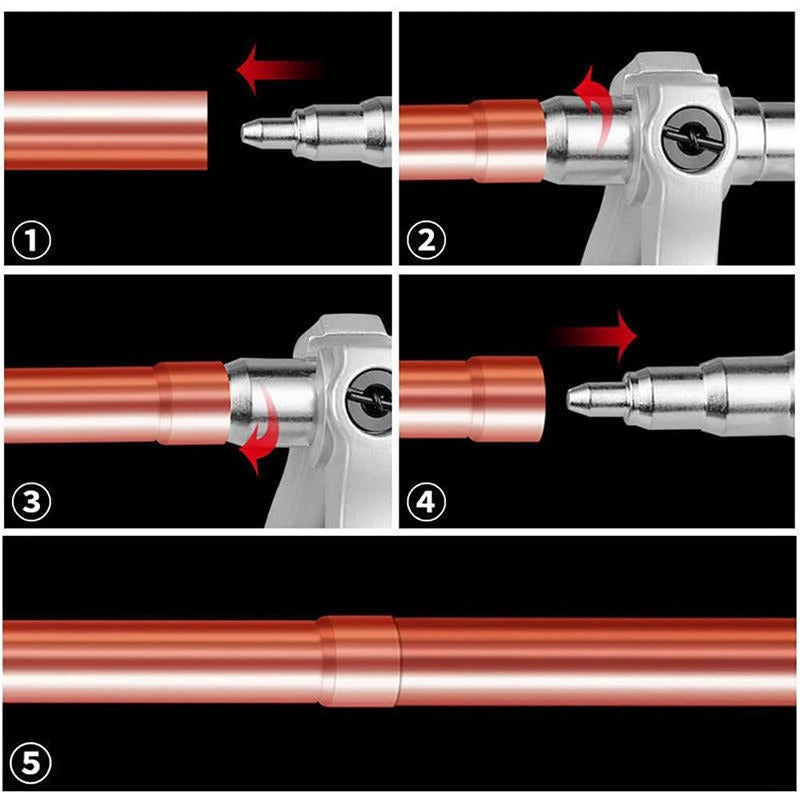 1

2

3

4

5