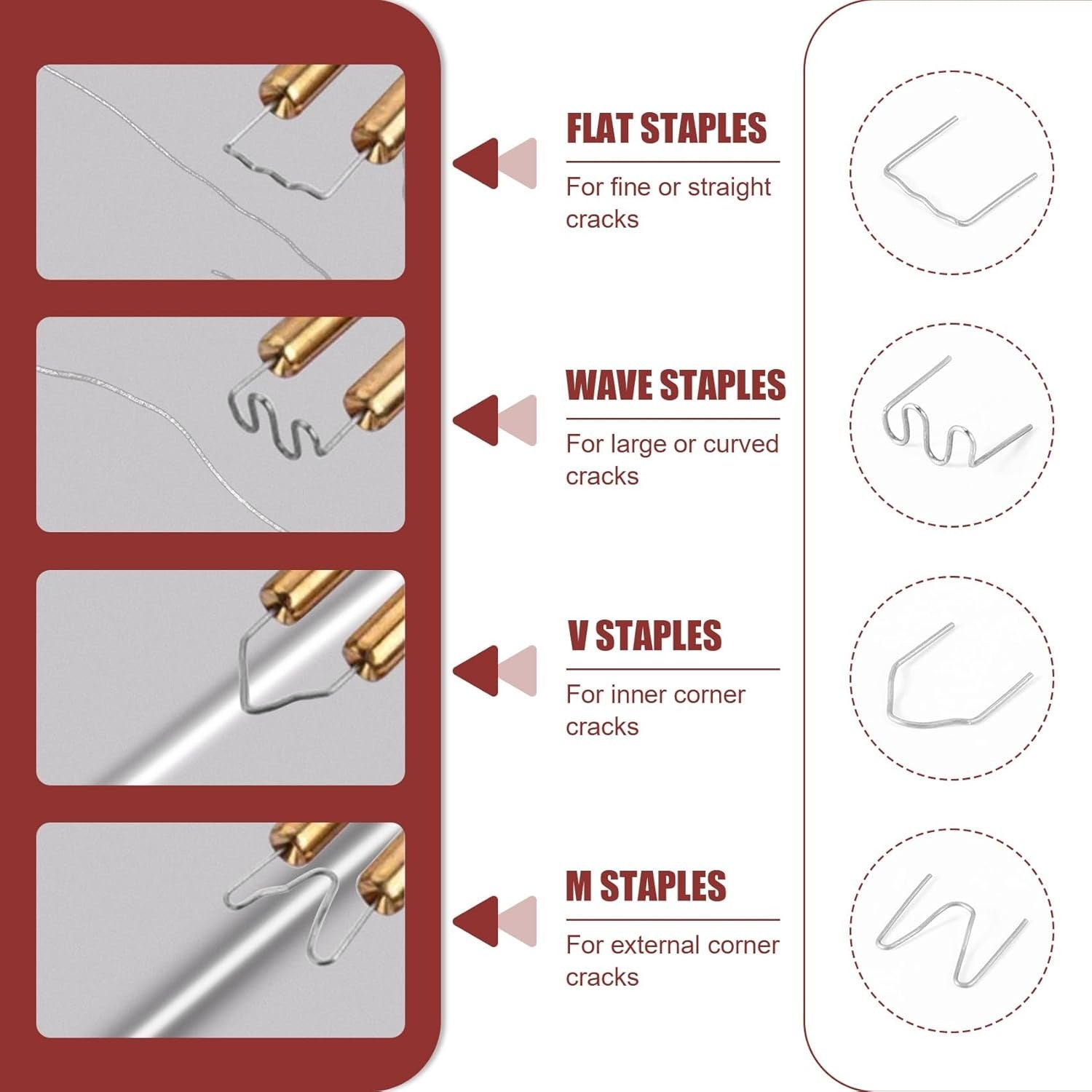 FLAT STAPLES

For fine or straight cracks

WAVE STAPLES

For large or curved cracks

V STAPLES

For inner corner cracks

M STAPLES

For external corner cracks