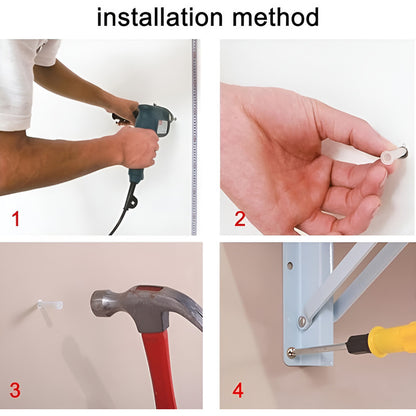 installation method

1

2

3

4