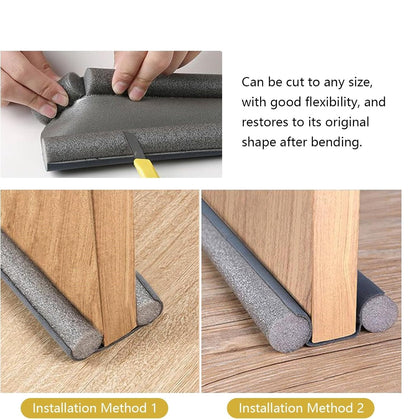 Can be cut to any size, with good flexibility, and restores to its original shape after bending.

Installation Method 1

Installation Method 2