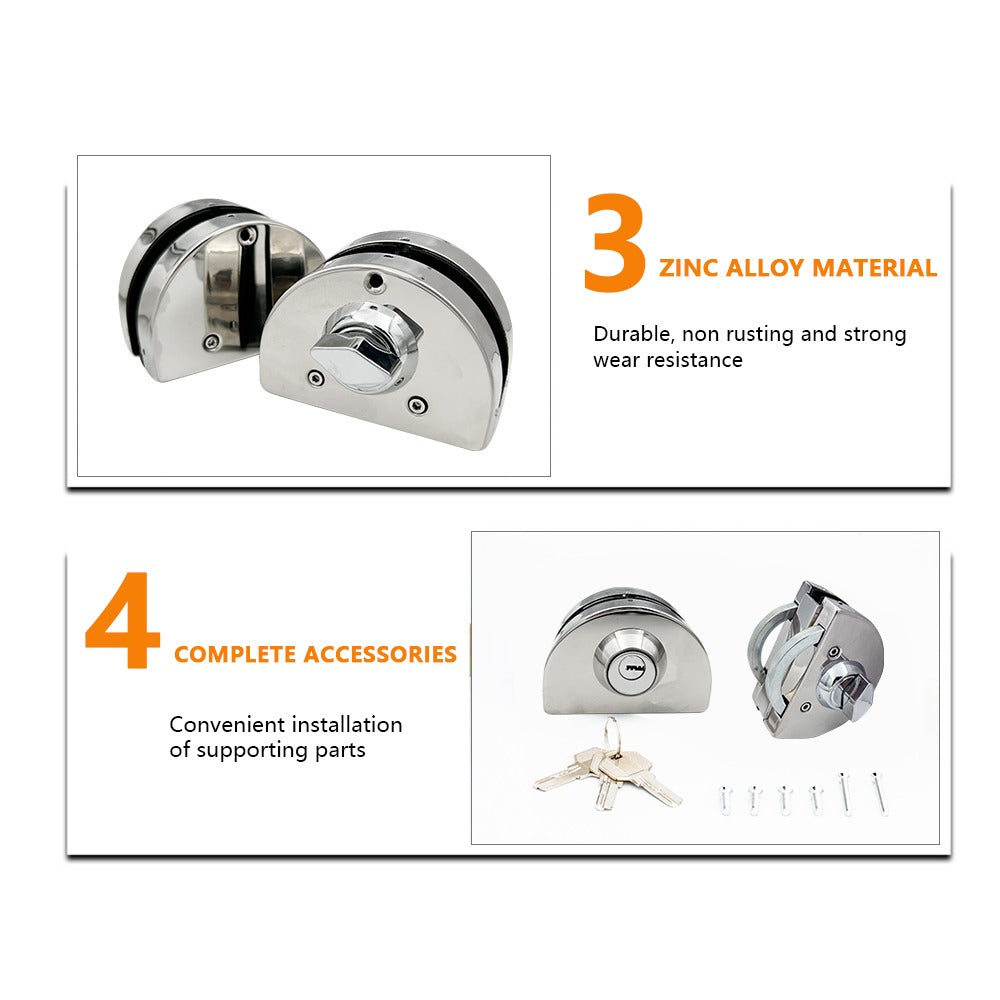 3 ZINC ALLOY MATERIAL

Durable, non rusting and strong wear resistance

4 COMPLETE ACCESSORIES

Convenient installation of supporting parts